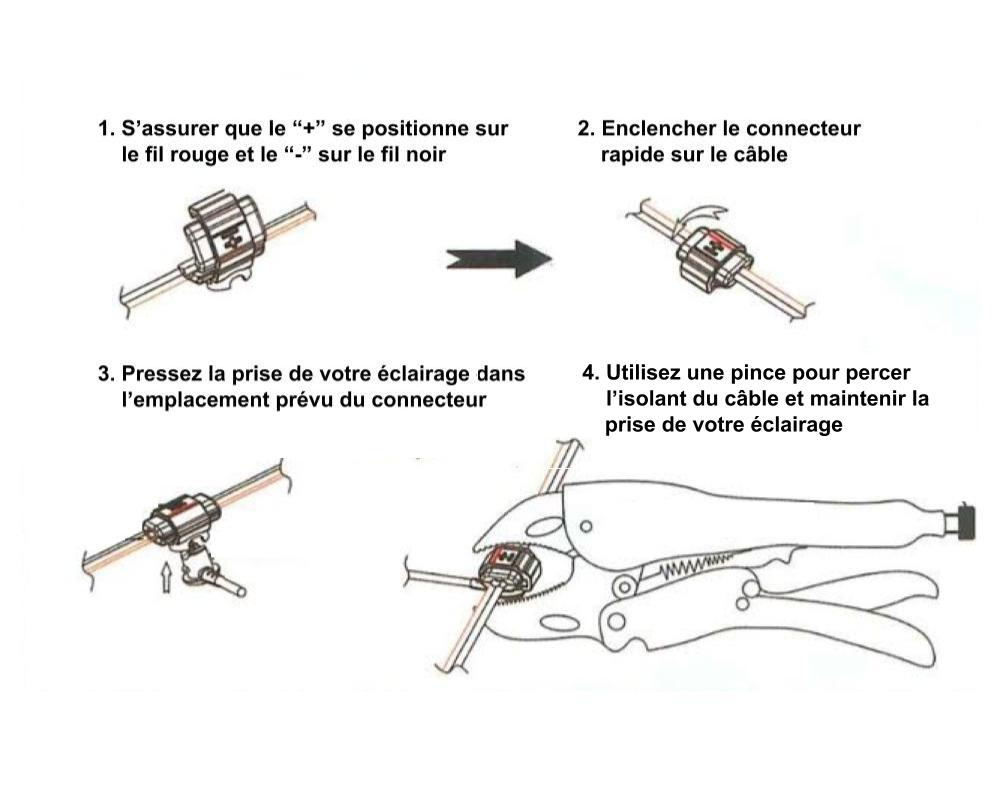 1. S'assurer que le "+" se positionne sur le fil rouge et le "-" sur le fil noir

2. Enclencher le connecteur rapide sur le câble

3. Pressez la prise de votre éclairage dans l'emplacement prévu du connecteur

4. Utilisez une pince pour percer l'isolant du câble et maintenir la prise de votre éclairage